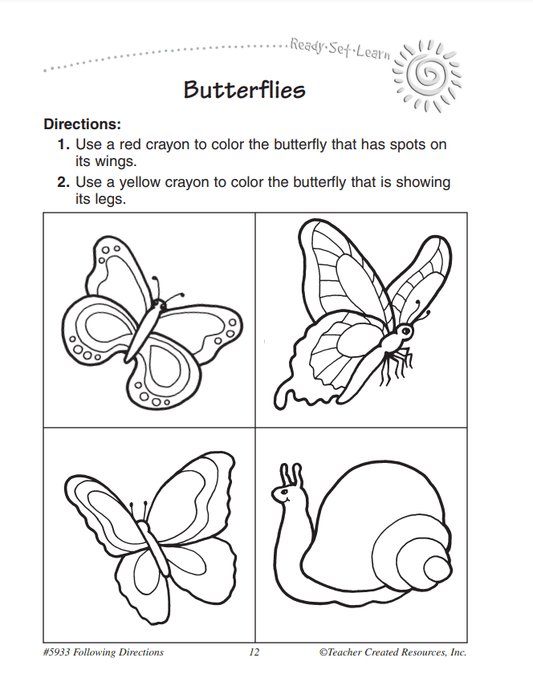 Ready·Set·Learn

Butterflies

Directions:

1. Use a red crayon to color the butterfly that has spots on its wings.

2. Use a yellow crayon to color the butterfly that is showing its legs.

#5933 Following Directions 12 ©Teacher Created Resources, Inc.